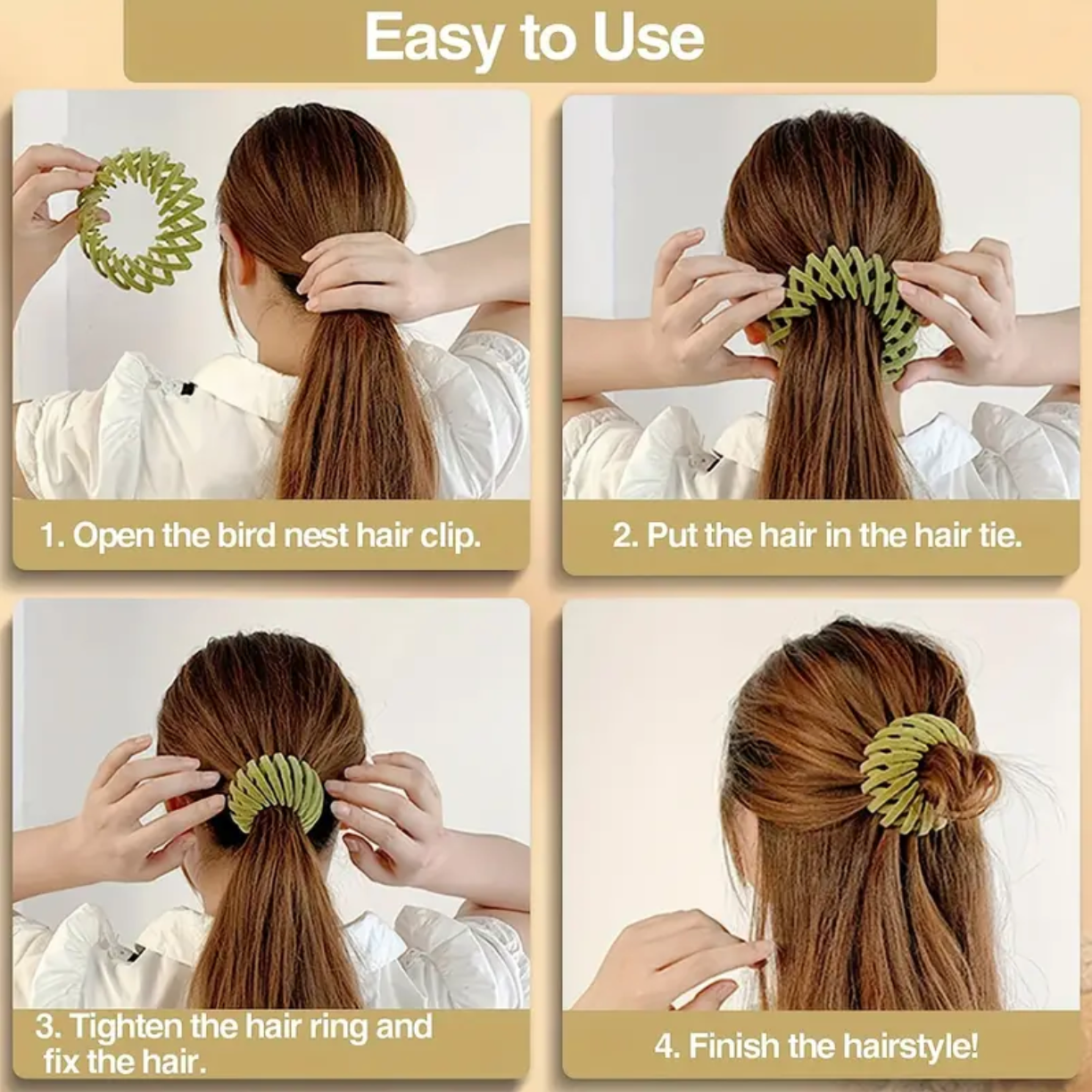 Easy to Use

1. Open the bird nest hair clip.

2. Put the hair in the hair tie.

3. Tighten the hair ring and fix the hair.

4. Finish the hairstyle!